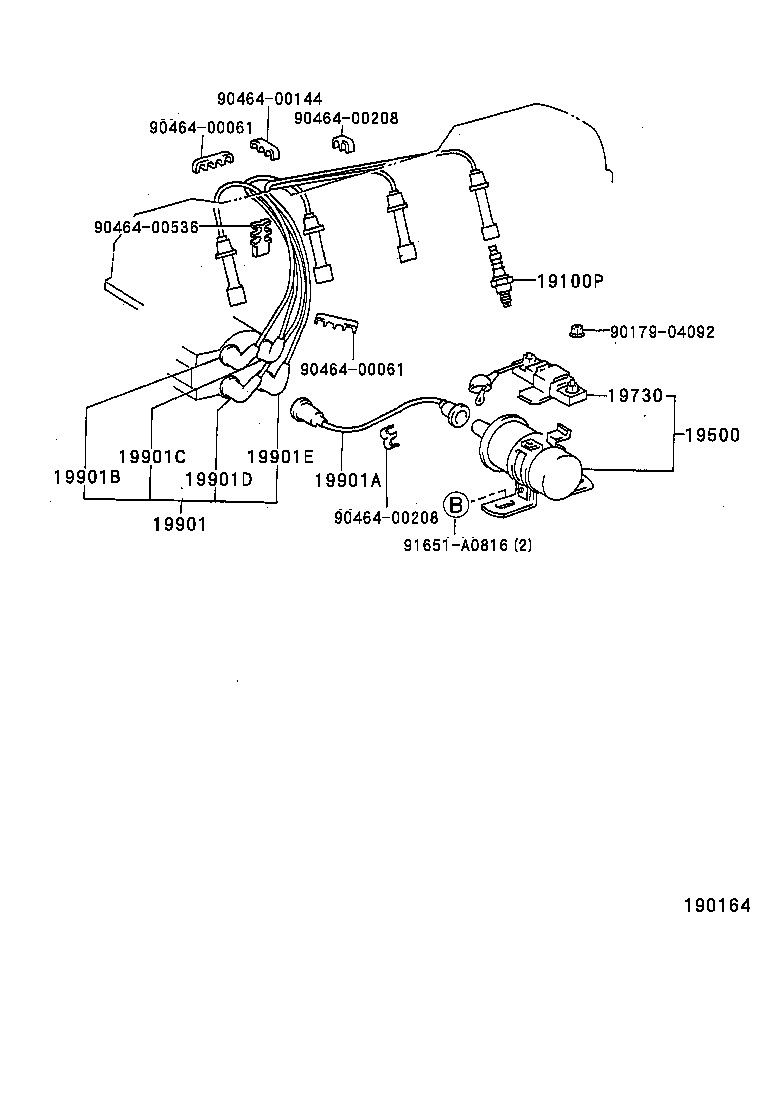 90464-00144
90464-00061
90464-00208
90464-00536
19100P
90179-04092
90464-00061
19730
19500
19901C
19901E
19901B
19901D
19901A
19901
90464-00208
B
91651-A0816 (2)
190164