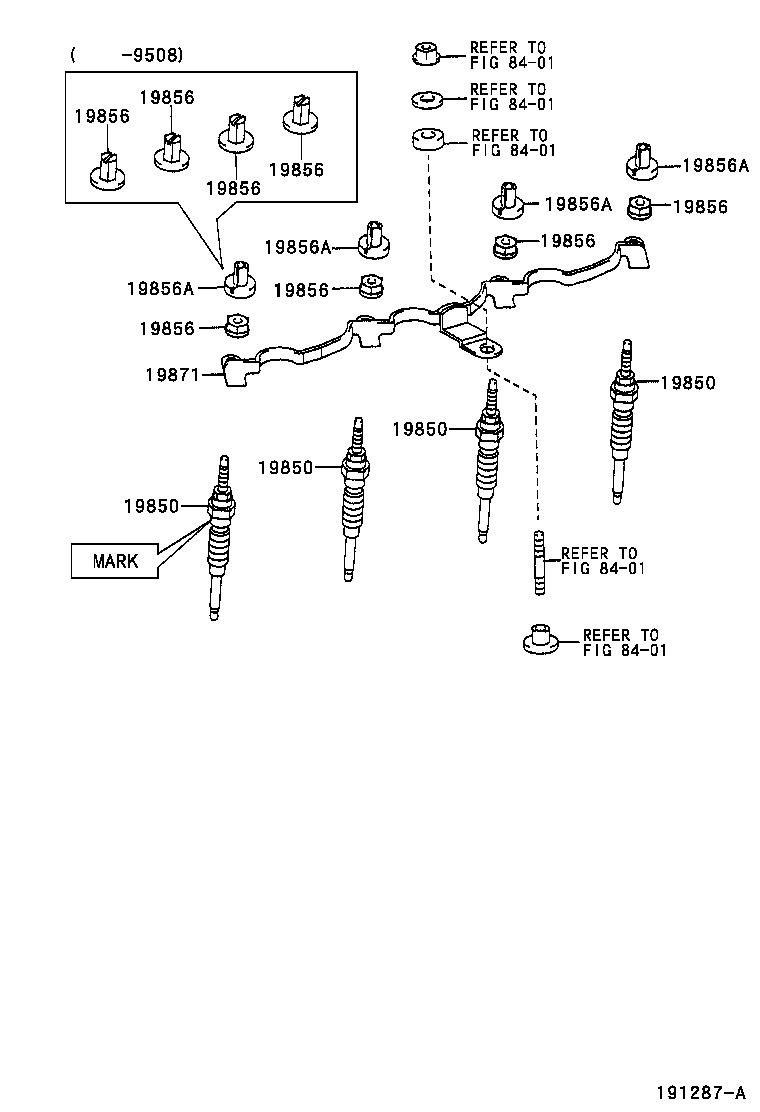 ( -9508)

19856
19856
19856
19856

REFER TO FIG 84-01
REFER TO FIG 84-01
REFER TO FIG 84-01

19856A
19856A
19856
19856A
19856
19856A
19856
19856
19871
19850
19850
19850
19850
MARK
REFER TO FIG 84-01
REFER TO FIG 84-01

191287-A