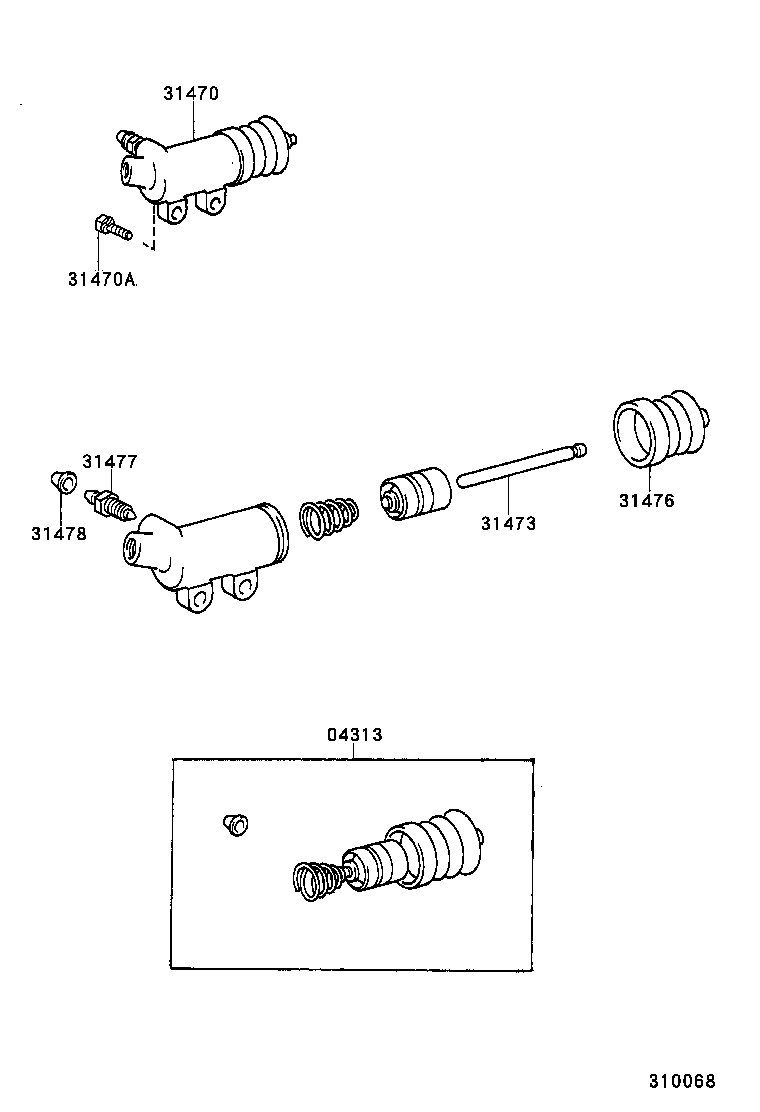 31470

31470A

31477

31478

31473

31476

04313

310068