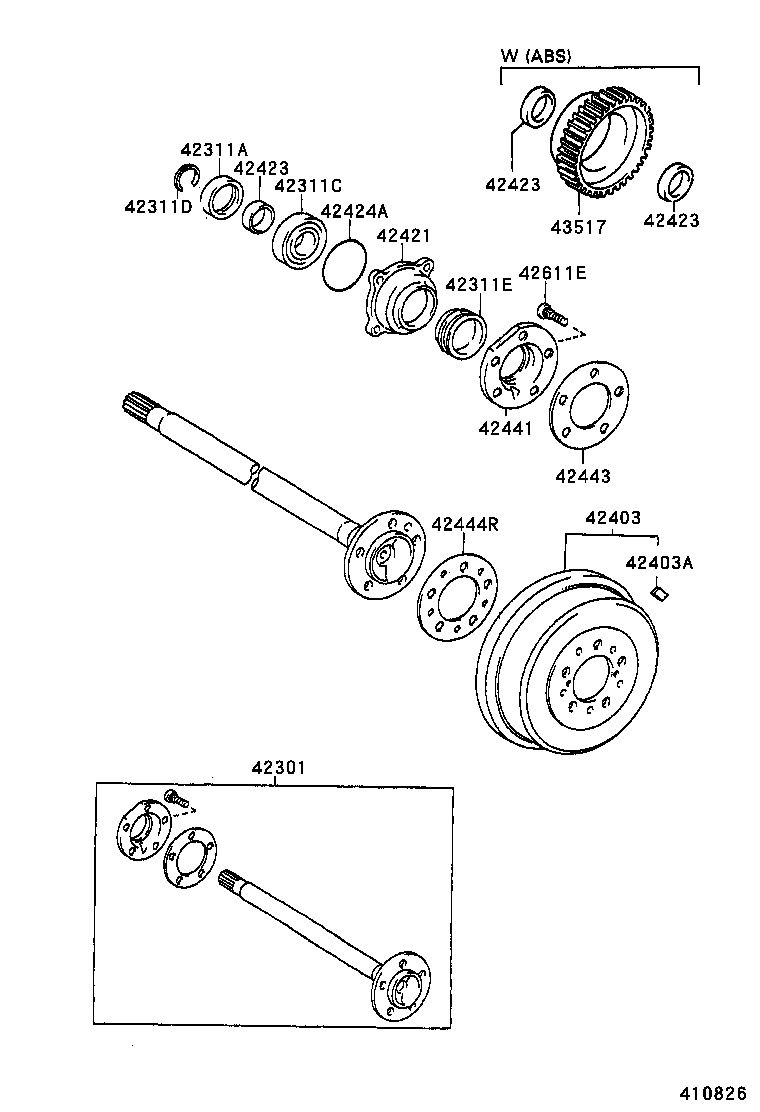 W (ABS)

42423

43517

42423

42311A

42423

42311C

42311D

42424A

42421

42311E

42611E

42441

42443

42444R

42403

42403A

42301

410826