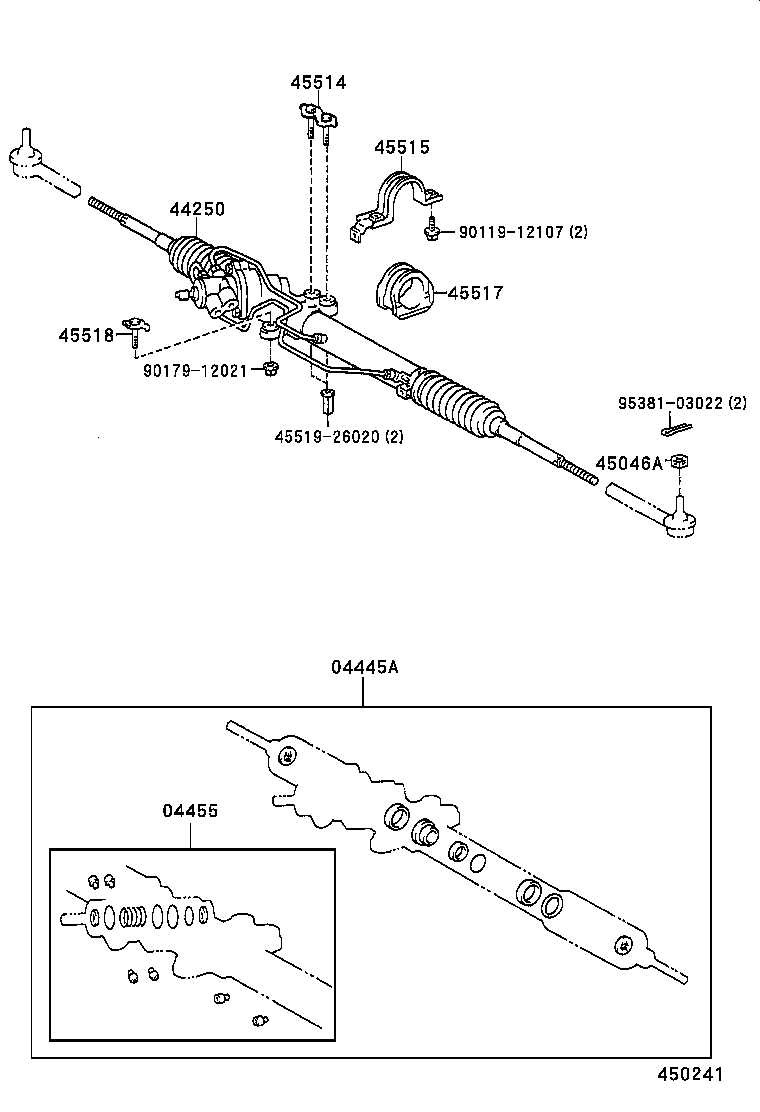 45514
45515
44250
90119-12107 (2)
45517
45518
90179-12021
45519-26020 (2)
95381-03022 (2)
45046A
04445A
04455
450241