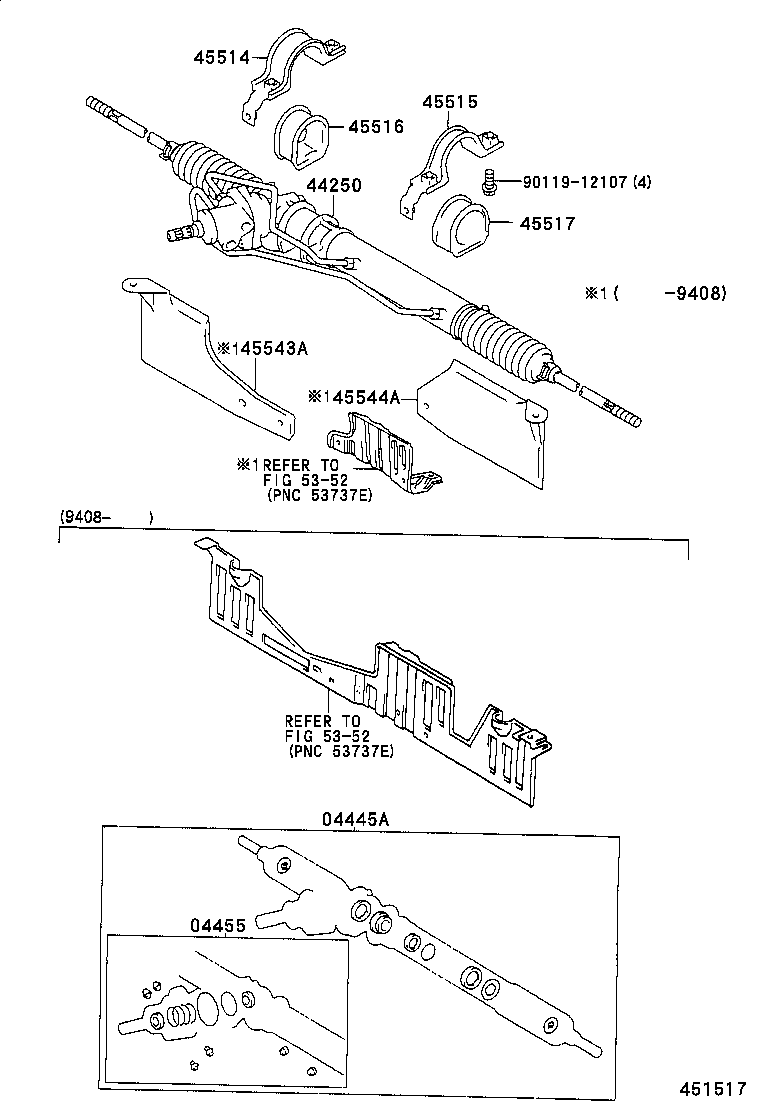 45514
45516
45515
90119-12107 (4)
44250
45517
※1 ( -9408)
※145543A
※145544A
※1 REFER TO FIG 53-52 (PNC 53737E)
(9408- )
REFER TO FIG 53-52 (PNC 53737E)
04445A
04455
451517