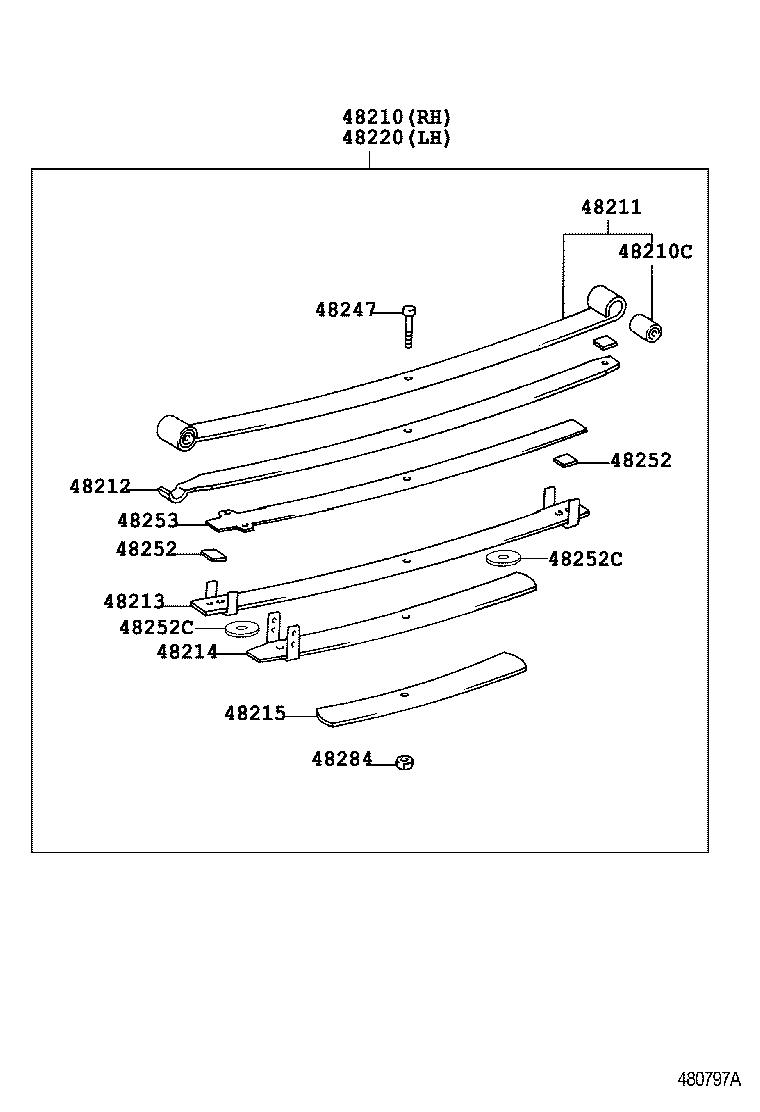 48210(RH)
48220(LH)

48211
48210C
48247
48252
48212
48253
48252
48252C
48213
48252C
48214
48215
48284

480797A