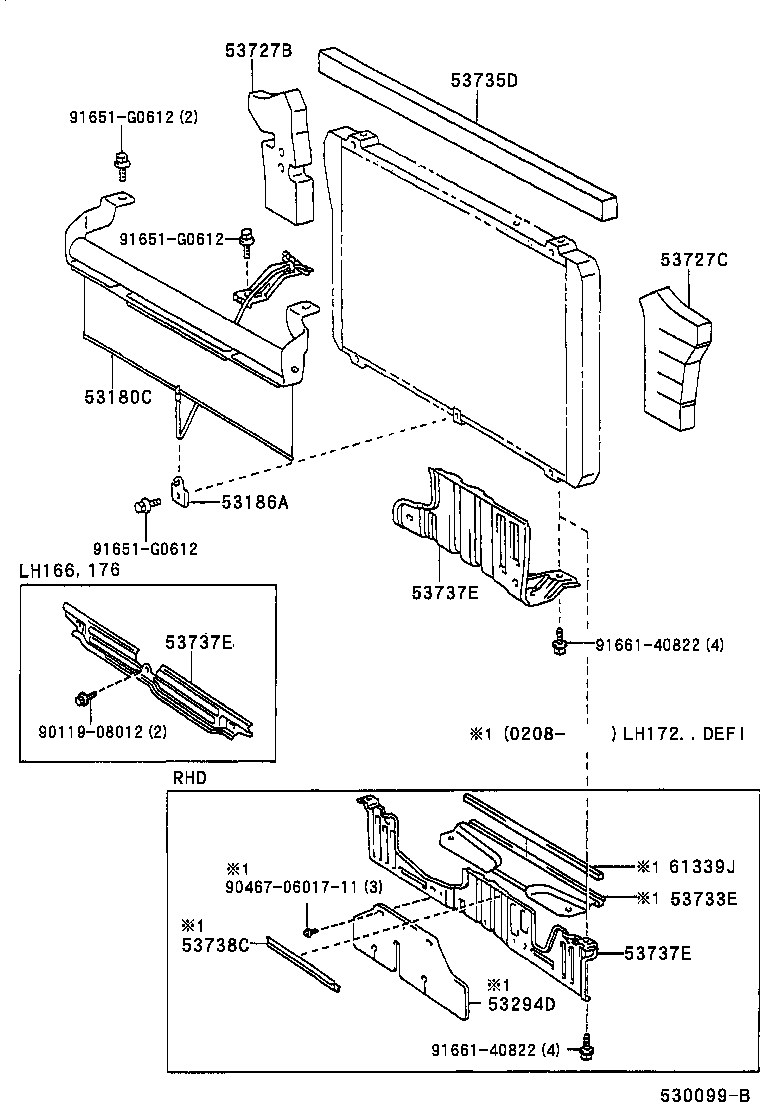 53727B
53735D
91651-G0612 (2)
91651-G0612
53727C
53180C
53186A
91651-G0612
LH166, 176
53737E
90119-08012 (2)
53737E
91661-40822 (4)
※1 (0208- ) LH172. . DEFI
RHD
※1 61339J
※1 53733E
※1
90467-06017-11 (3)
※1
53738C
53737E
※1
53294D
91661-40822 (4)
530099-B