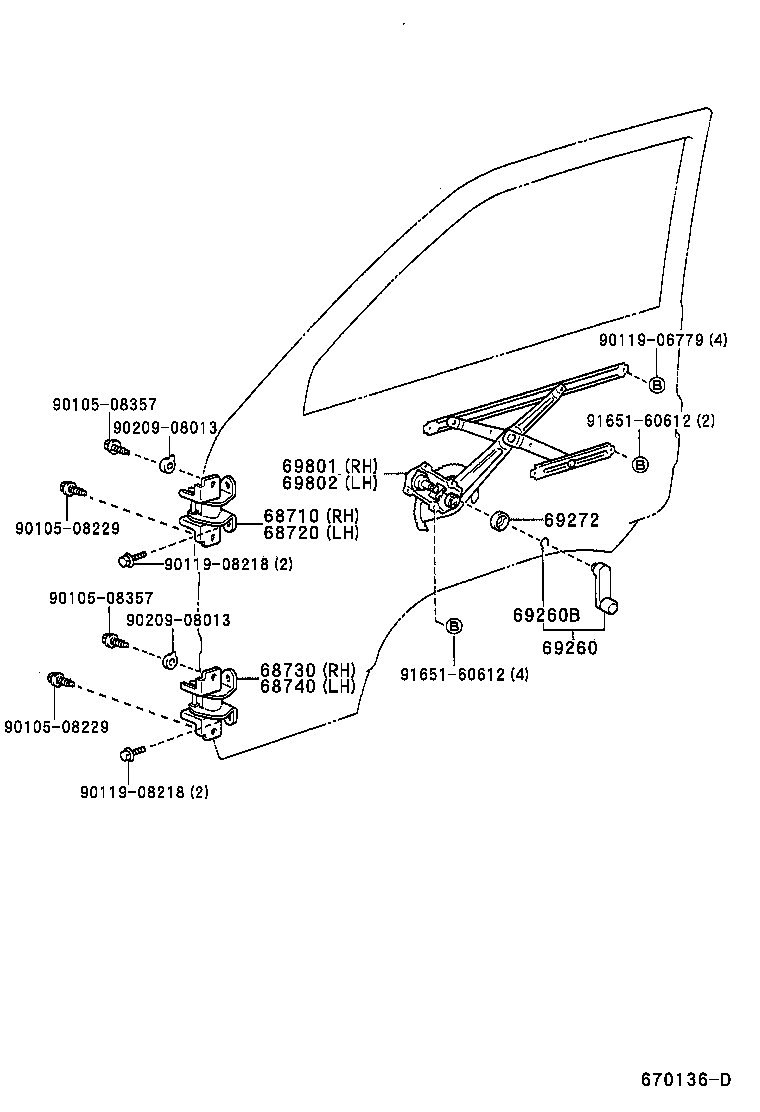 90119-06779 (4)

B

90105-08357

90209-08013

91651-60612 (2)

B

69801 (RH)
69802 (LH)

90105-08229

68710 (RH)
68720 (LH)

69272

90119-08218 (2)

90105-08357

90209-08013

69260B

69260

B

68730 (RH)
68740 (LH)

91651-60612 (4)

90105-08229

90119-08218 (2)

670136-D