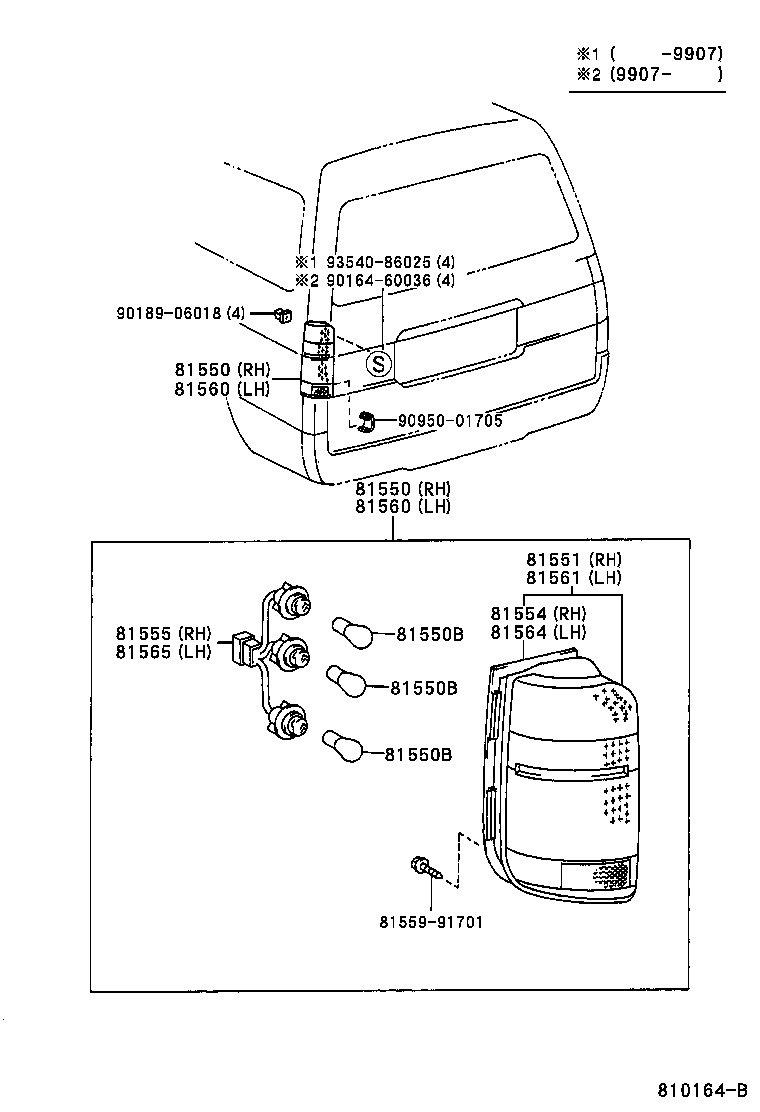 ※1 ( -9907)
※2 (9907- )

※1 93540-86025 (4)
※2 90164-60036 (4)

90189-06018 (4)

S

81550 (RH)
81560 (LH)

90950-01705

81550 (RH)
81560 (LH)

81551 (RH)
81561 (LH)

81554 (RH)
81564 (LH)

81555 (RH)
81565 (LH)

81550B

81550B

81550B

81559-91701

810164-B