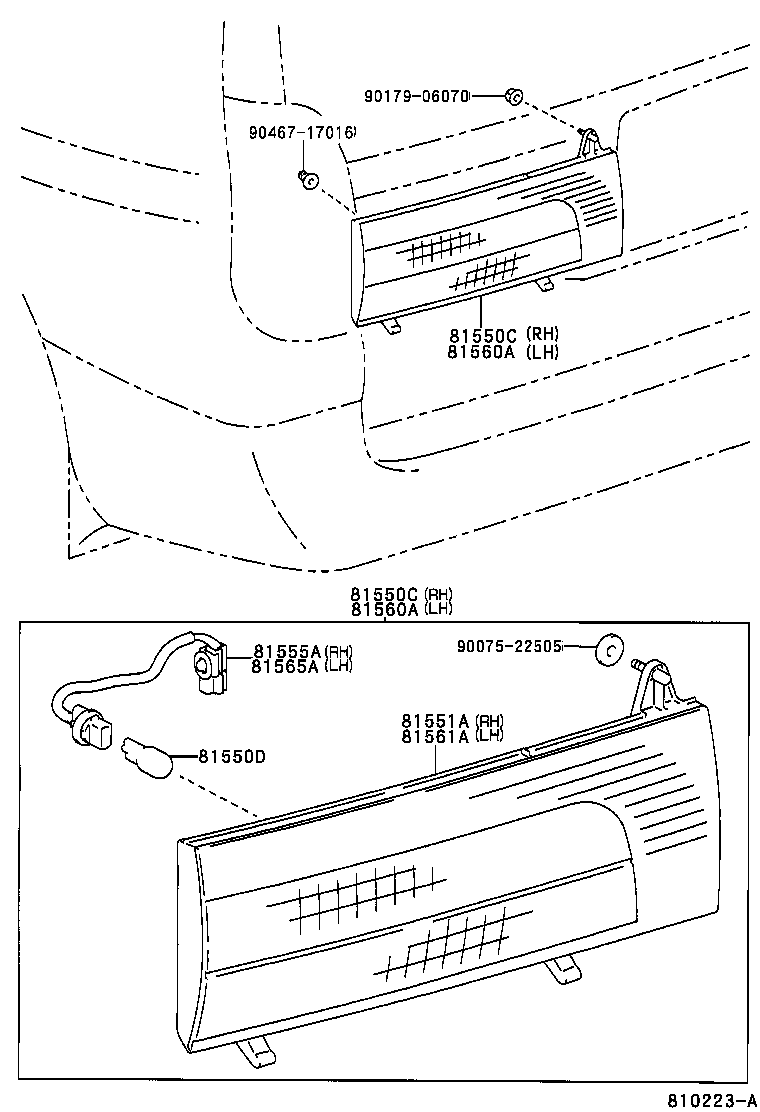 90179-06070
90467-17016
81550C (RH)
81560A (LH)
81550C (RH)
81560A (LH)
81555A (RH)
81565A (LH)
90075-22505
81551A (RH)
81561A (LH)
81550D
810223-A