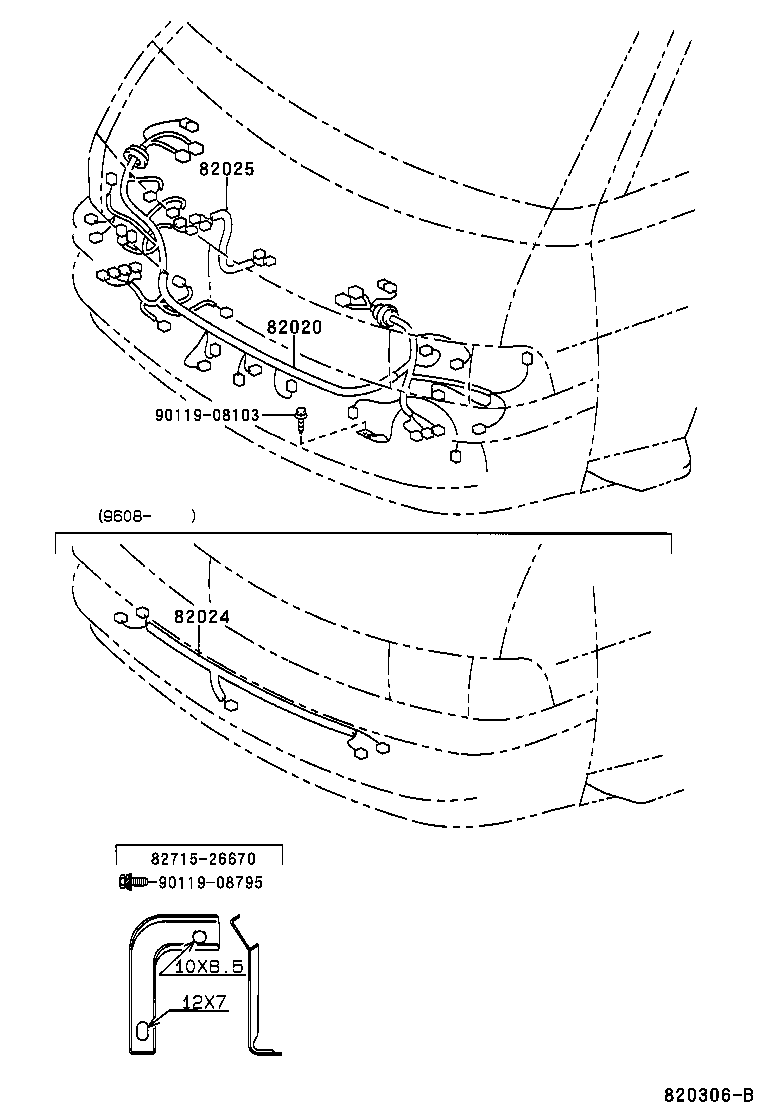 82025

82020

90119-08103

(9608-    )

82024

82715-26670
90119-08795

10X8.5

12X7

820306-B