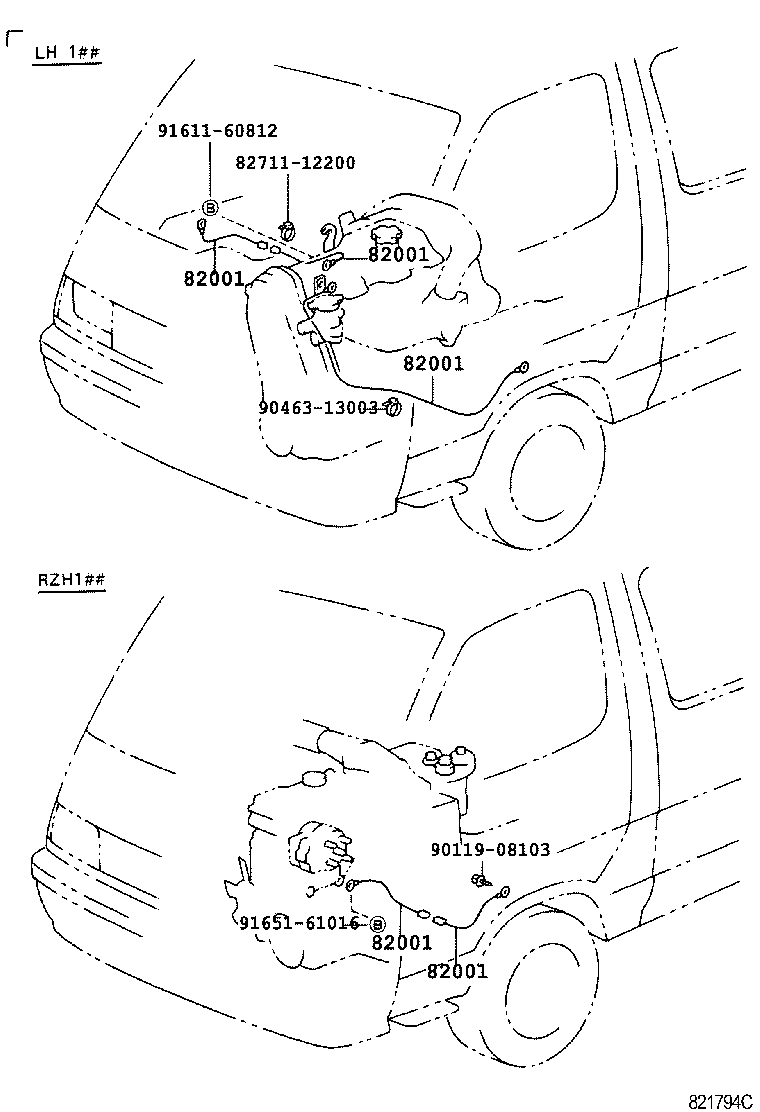 LH 1##

91611-60812
82711-12200
Ⓑ
82001
82001
82001
90463-13003

RZH1##

90119-08103
91651-61016 Ⓑ
82001
82001

821794C