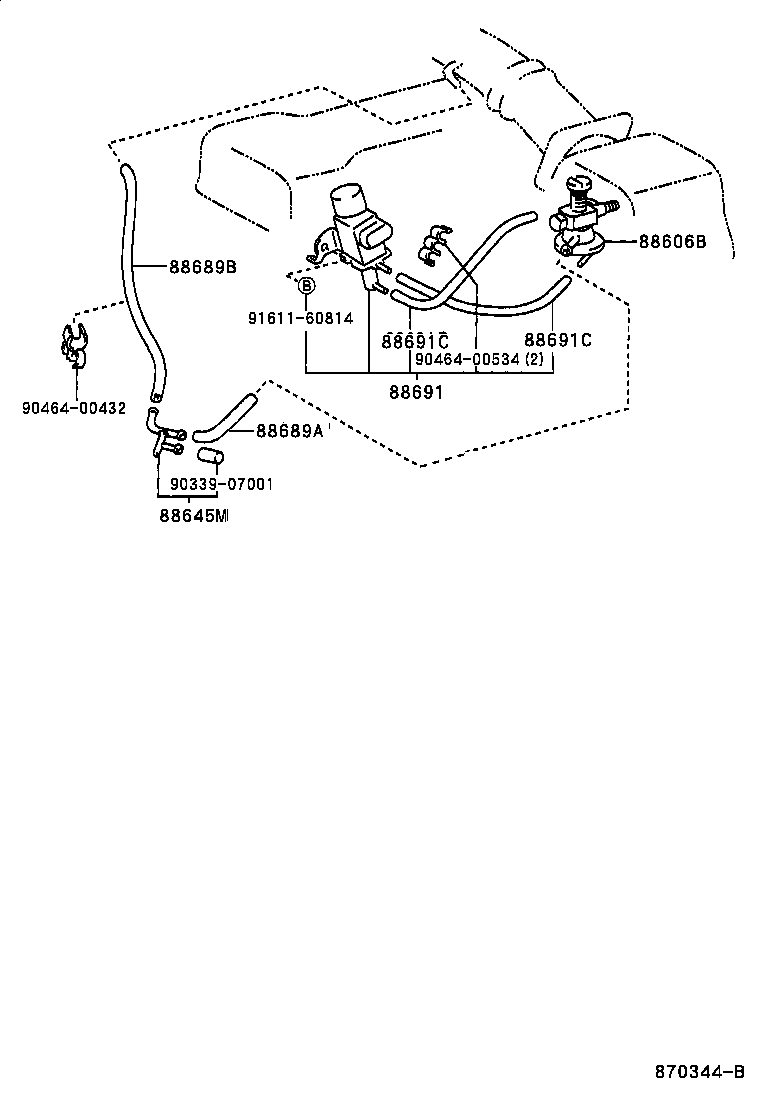 88606B
88689B
B
91611-60814
88691C
88691C
90464-00534 (2)
88691
90464-00432
88689A
90339-07001
88645M
870344-B