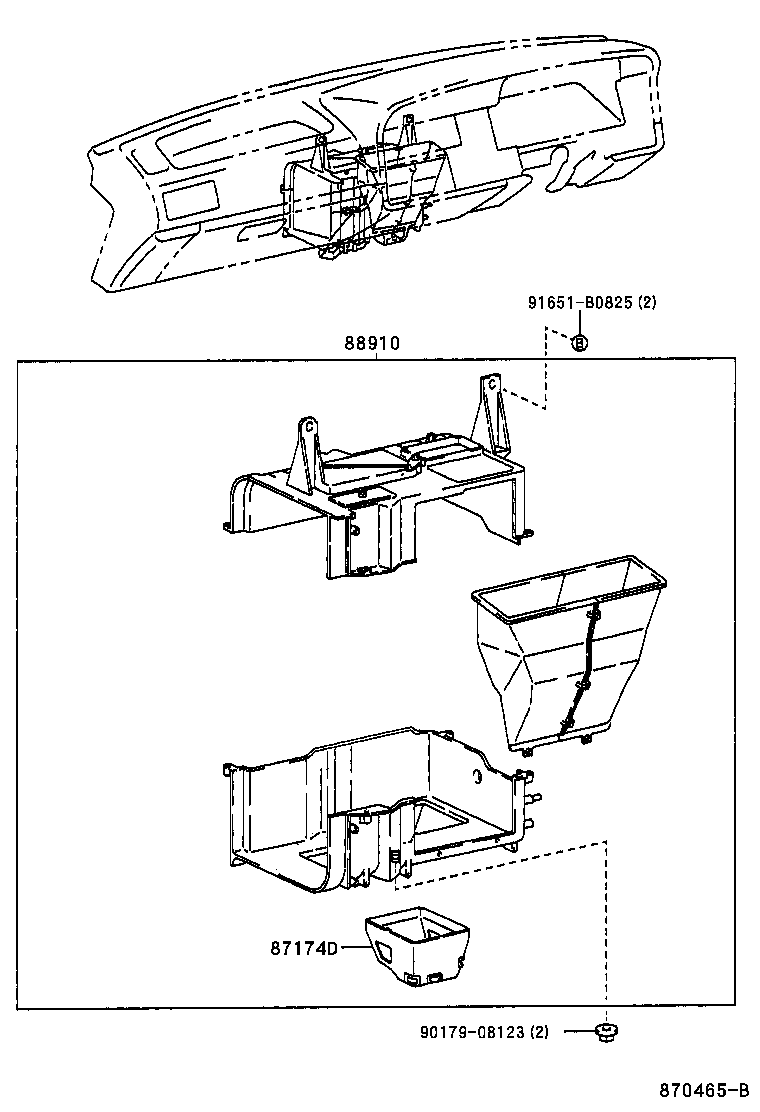 91651-B0825 (2)

88910

87174D

90179-08123 (2)

870465-B