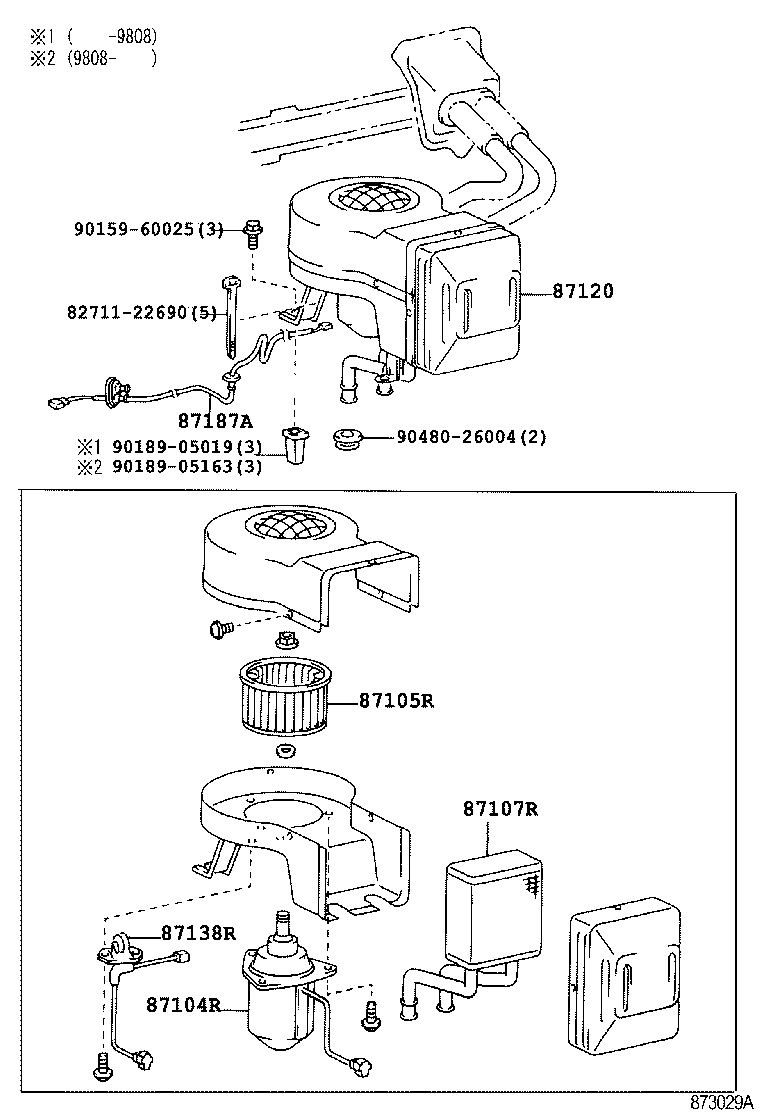 ※1 (　　-9808)
※2 (9808-　　)

90159-60025(3)

82711-22690(5)

87120

87187A

※1 90189-05019(3)
※2 90189-05163(3)

90480-26004(2)

87105R

87107R

87138R

87104R

873029A