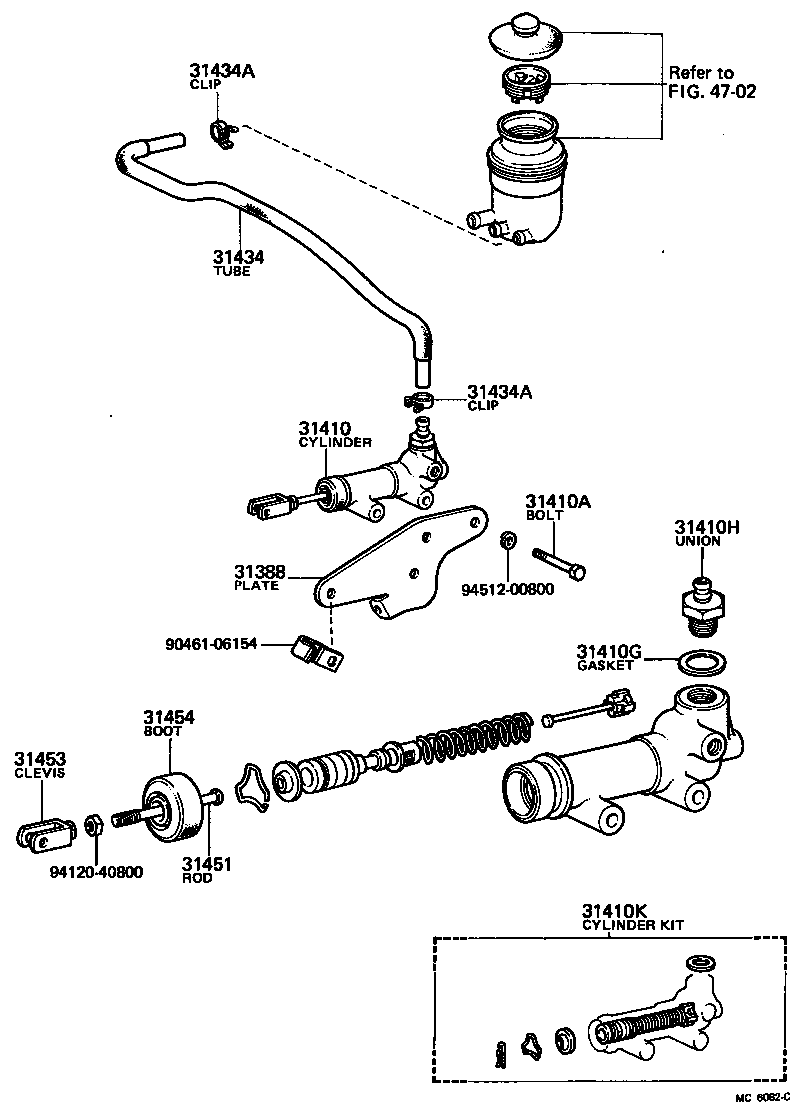 31434A
CLIP

Refer to
FIG. 47-02

31434
TUBE

31434A
CLIP

31410
CYLINDER

31410A
BOLT

31410H
UNION

31388
PLATE

94512-00800

90461-06154

31410G
GASKET

31454
BOOT

31453
CLEVIS

94120-40800

31451
ROD

31410K
CYLINDER KIT

MC 6062-C