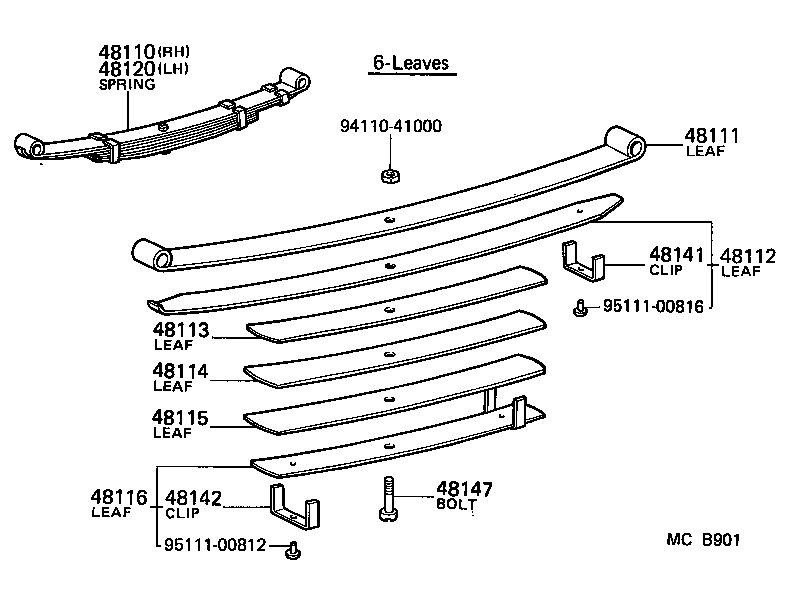 48110(RH)
48120(LH)
SPRING

6-Leaves

94110-41000

48111
LEAF

48141
CLIP

48112
LEAF

95111-00816

48113
LEAF

48114
LEAF

48115
LEAF

48116
LEAF

48142
CLIP

48147
BOLT

95111-00812

MC B901