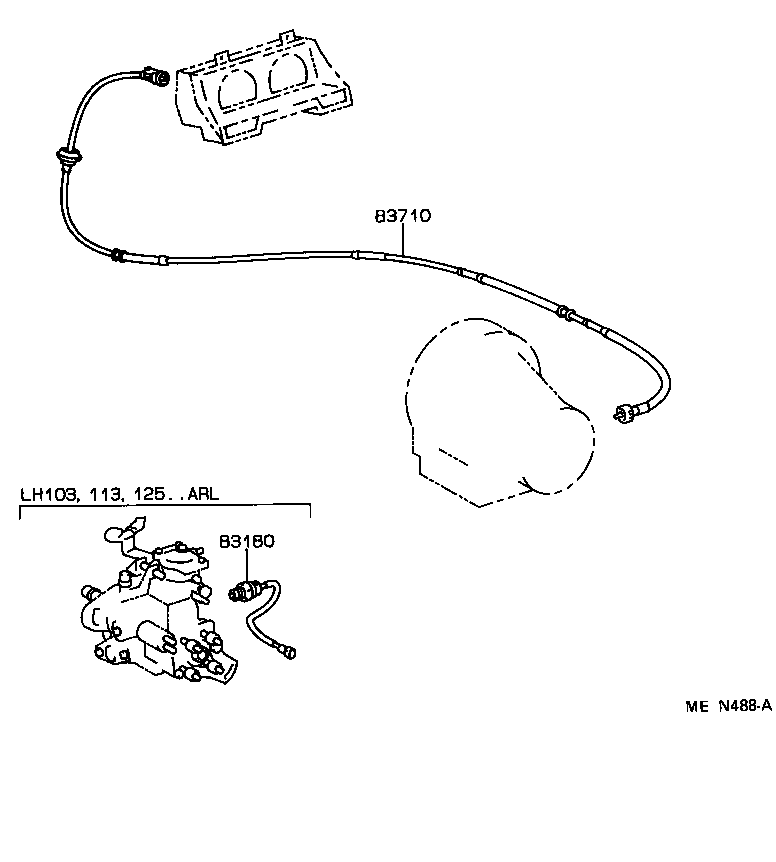 83710

LH103, 113, 125. . ARL

83180

ME N488-A