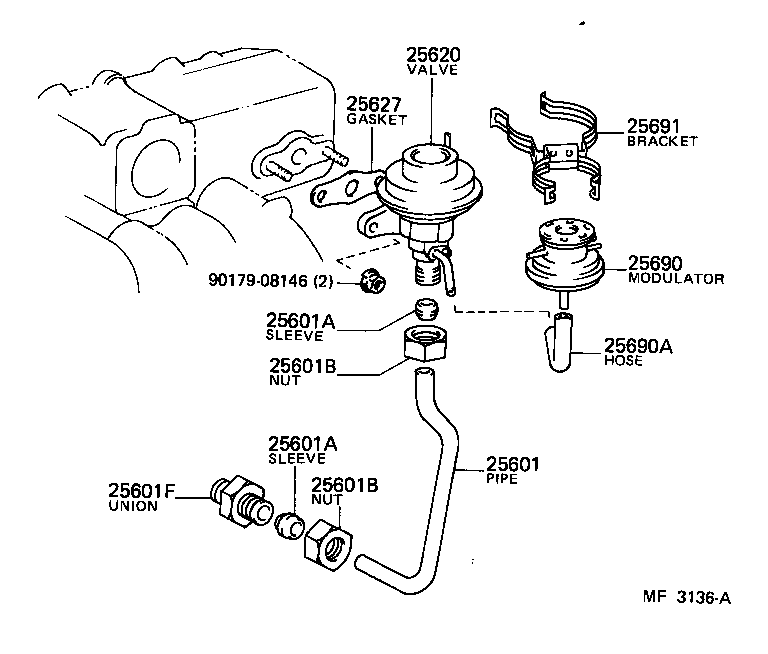 25620
VALVE

25627
GASKET

25691
BRACKET

25690
MODULATOR

90179-08146 (2)

25601A
SLEEVE

25601B
NUT

25690A
HOSE

25601A
SLEEVE

25601F
UNION

25601B
NUT

25601
PIPE

MF 3136-A