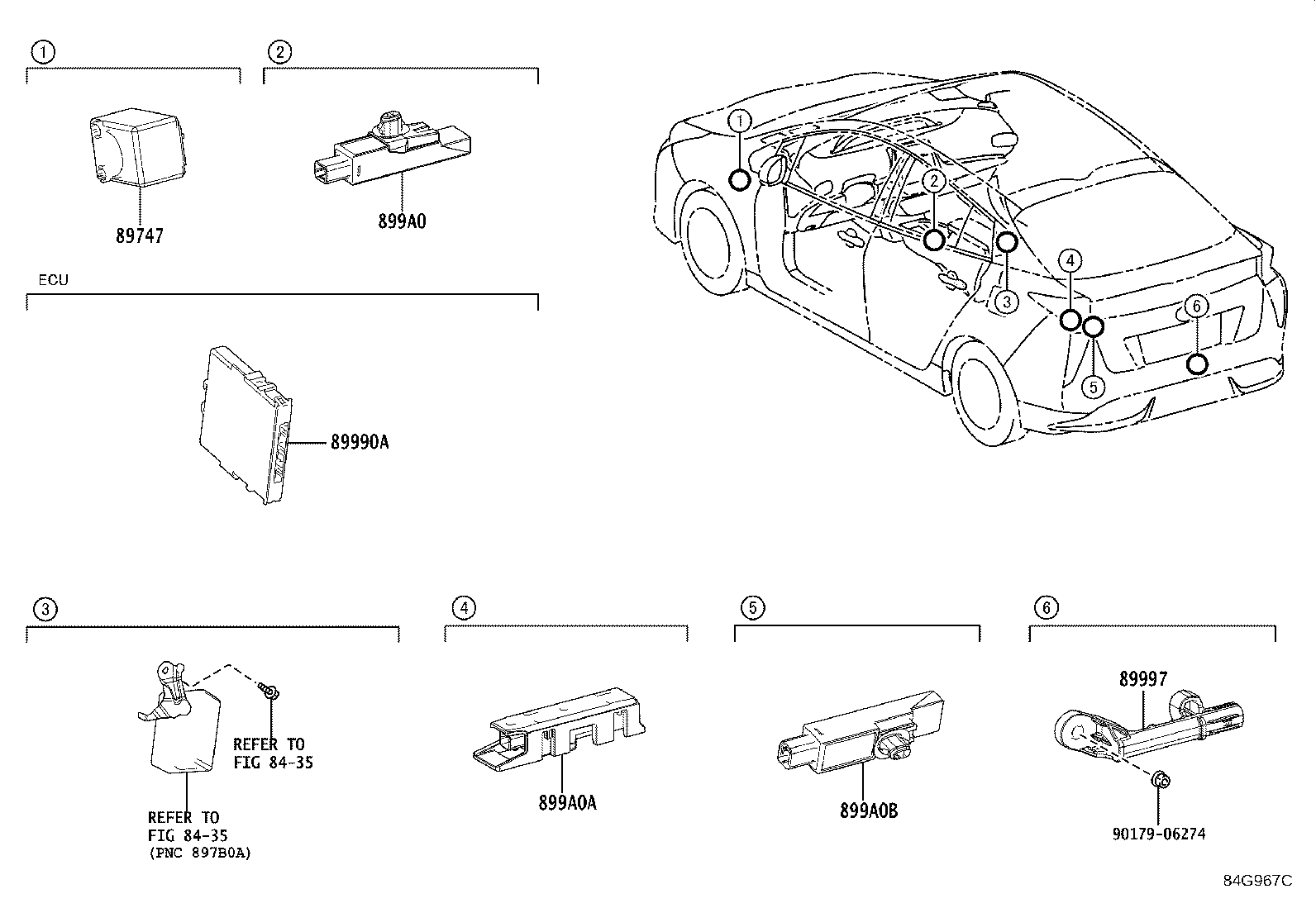 1

89747

2

899A0

ECU

89990A

1

2

3

4

5

6

3

REFER TO FIG 84-35

REFER TO FIG 84-35 (PNC 897B0A)

4

899A0A

5

899A0B

6

89997

90179-06274

84G967C